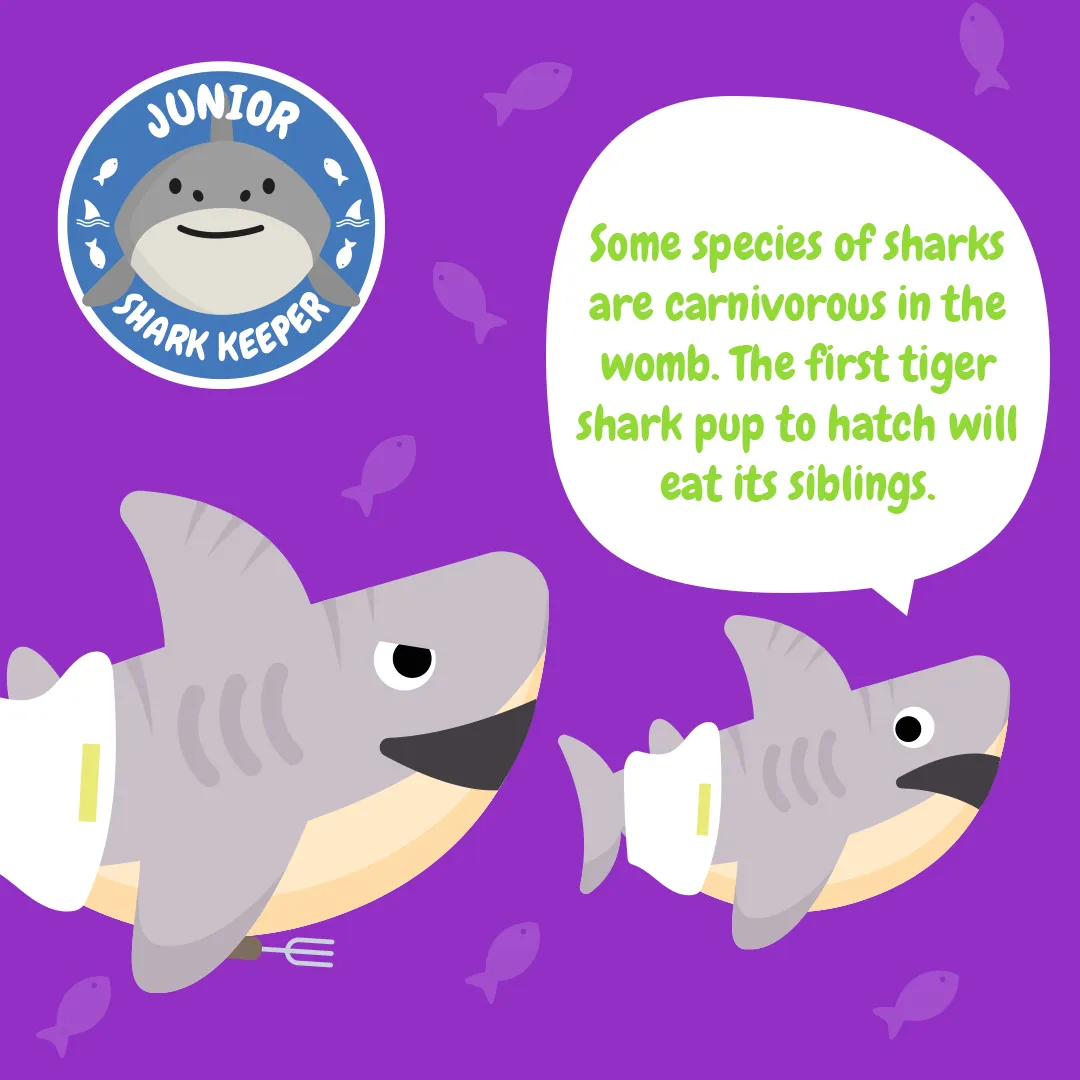 JUNIOR
SHARK KEEPER

Some species of sharks are carnivorous in the womb. The first tiger shark pup to hatch will eat its siblings.