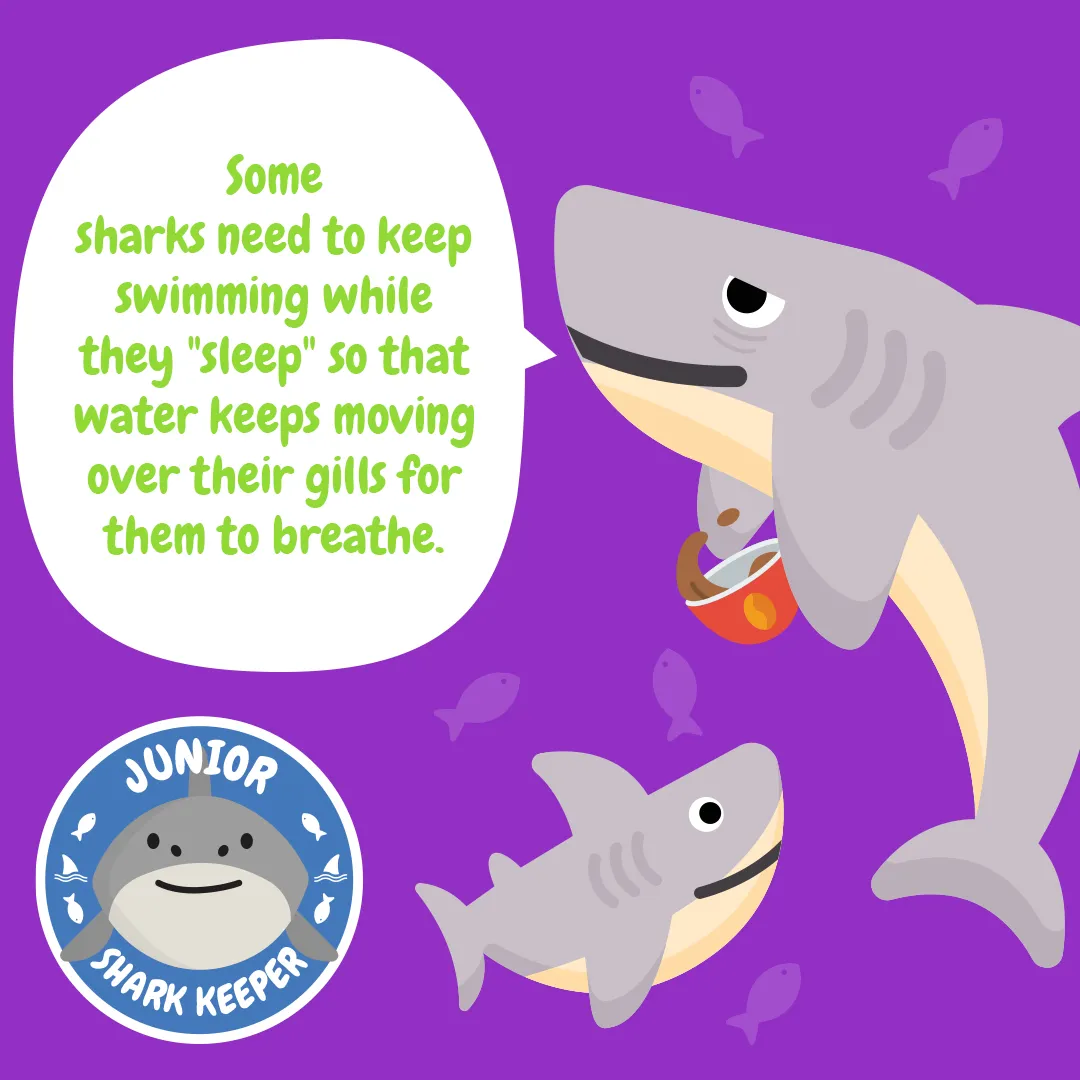 Some sharks need to keep swimming while they "sleep" so that water keeps moving over their gills for them to breathe.

JUNIOR
SHARK KEEPER