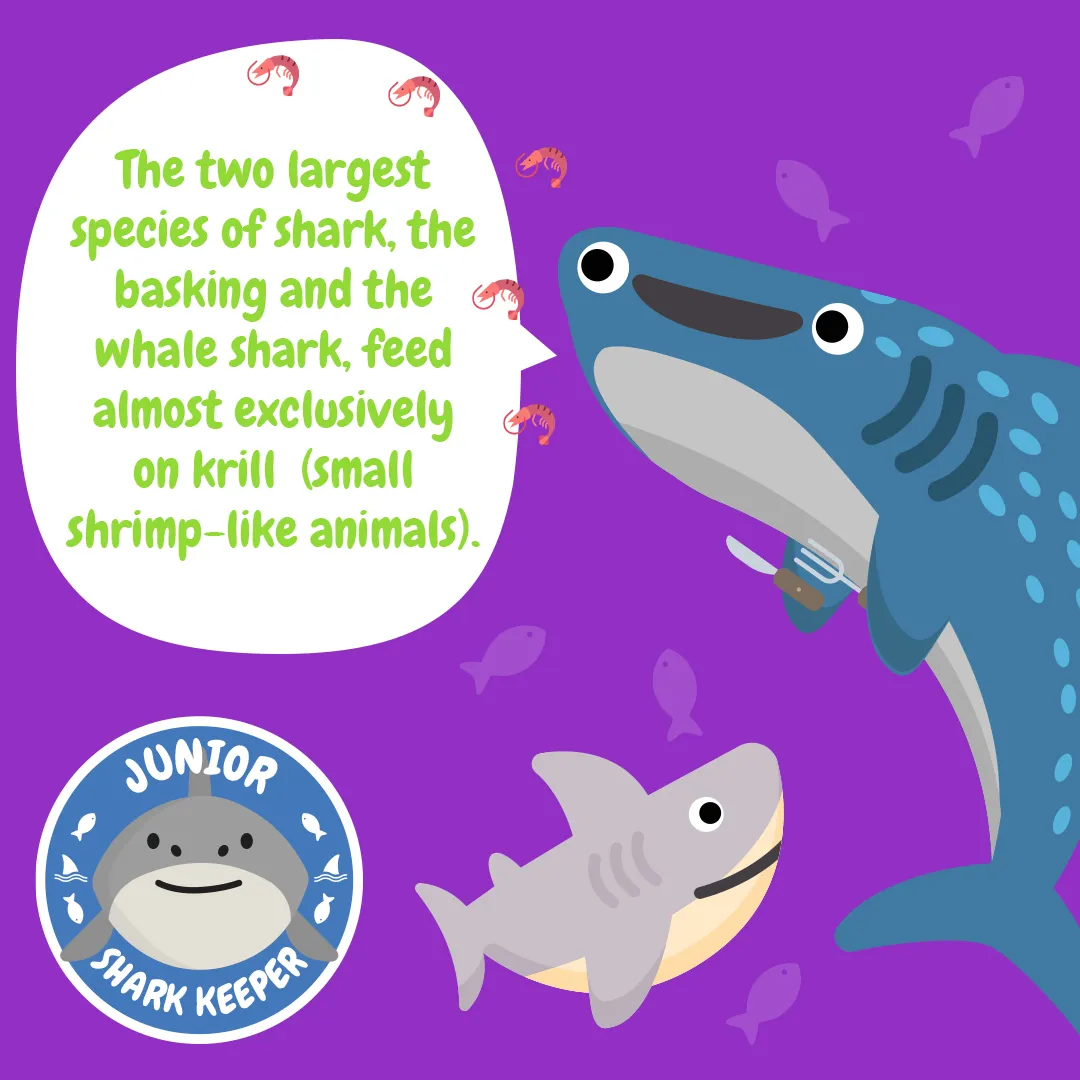 The two largest species of shark, the basking and the whale shark, feed almost exclusively on krill  (small shrimp-like animals).

JUNIOR
SHARK KEEPER