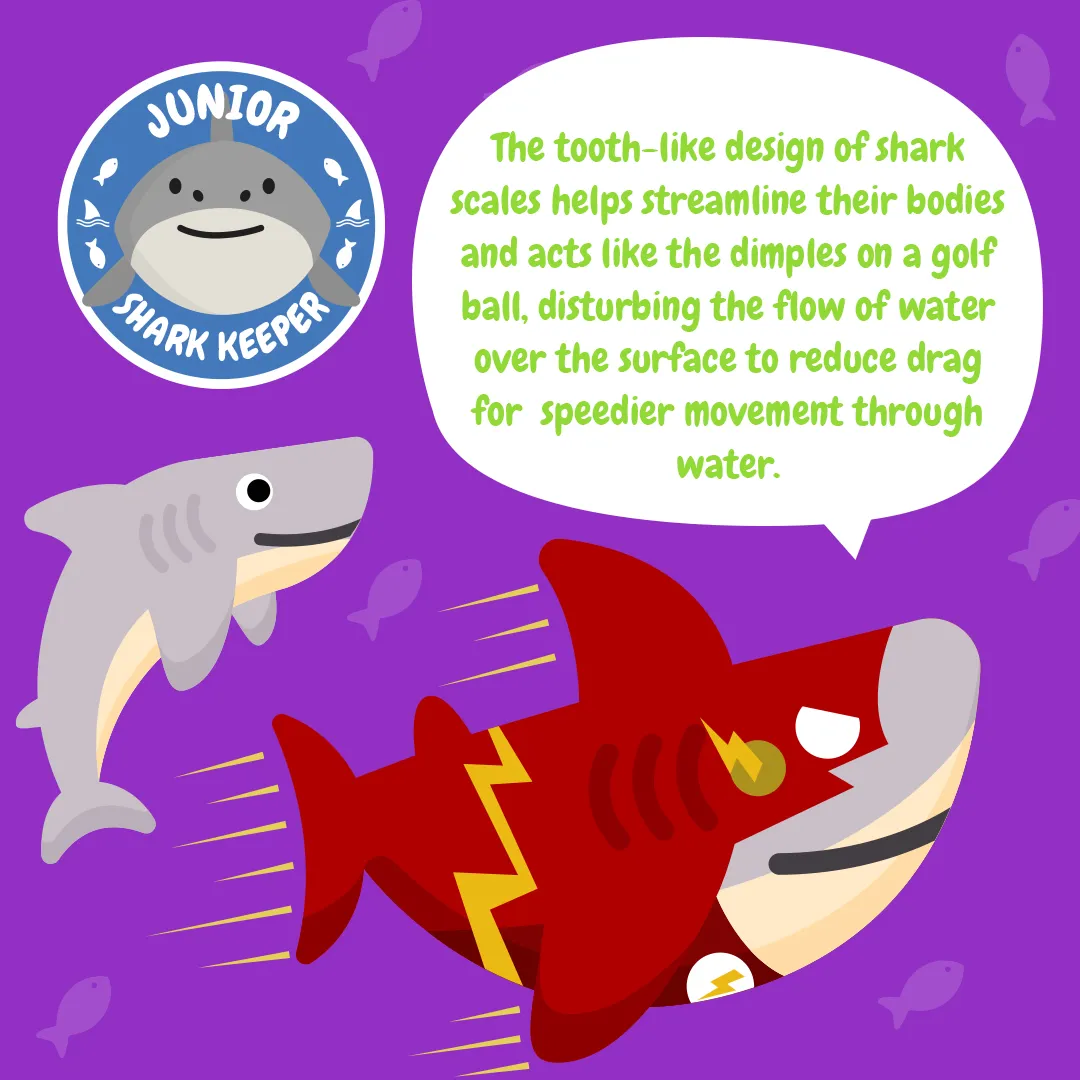 JUNIOR
SHARK KEEPER

The tooth-like design of shark scales helps streamline their bodies and acts like the dimples on a golf ball, disturbing the flow of water over the surface to reduce drag for speedier movement through water.