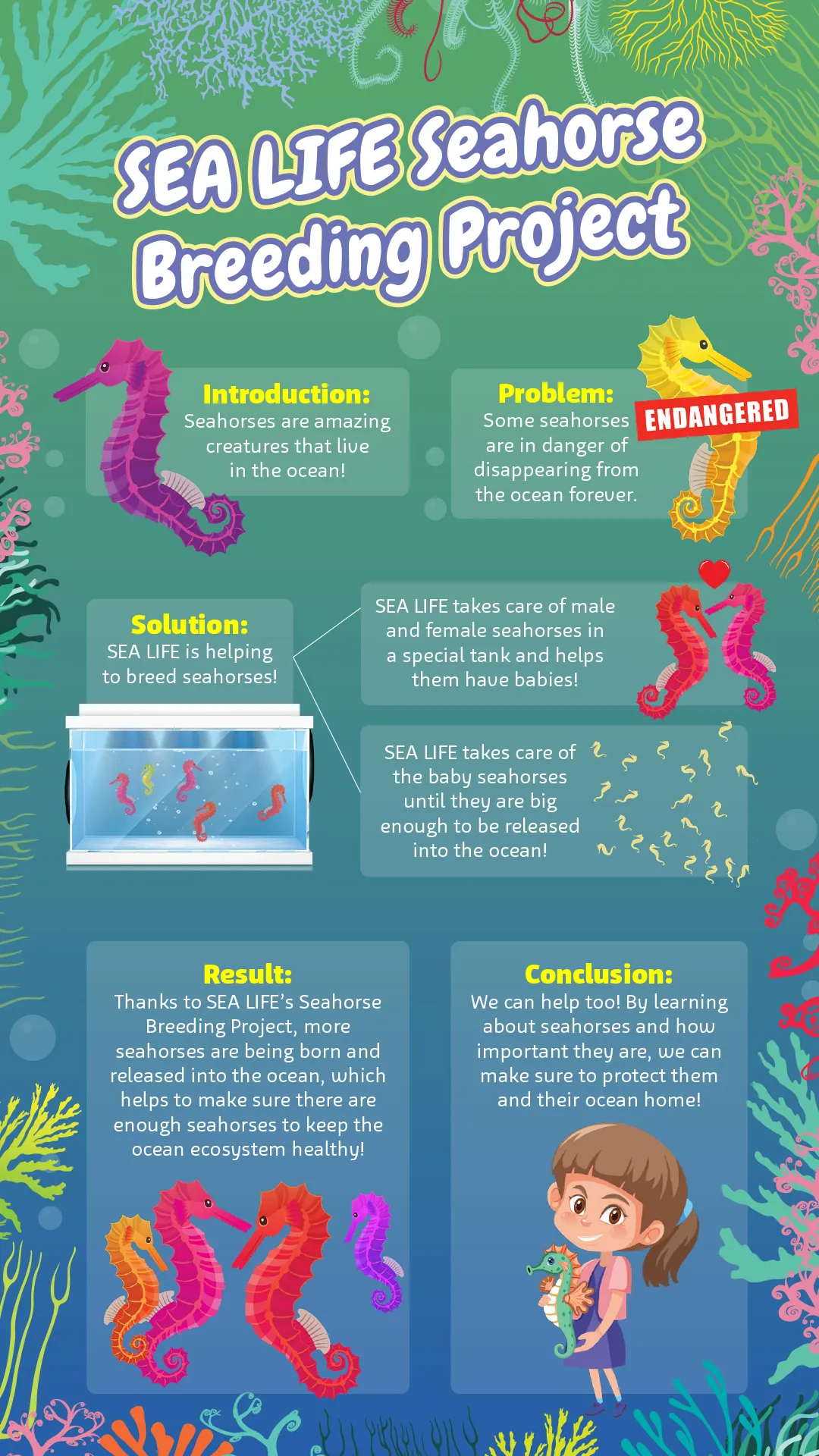 SEA LIFE Seahorse Breeding Project

Introduction:
Seahorses are amazing creatures that live in the ocean!

Problem:
Some seahorses are in danger of disappearing from the ocean forever.

ENDANGERED

Solution:
SEA LIFE is helping to breed seahorses!

SEA LIFE takes care of male and female seahorses in a special tank and helps them have babies!

SEA LIFE takes care of the baby seahorses until they are big enough to be released into the ocean!

Result:
Thanks to SEA LIFE's Seahorse Breeding Project, more seahorses are being born and released into the ocean, which helps to make sure there are enough seahorses to keep the ocean ecosystem healthy!

Conclusion:
We can help too! By learning about seahorses and how important they are, we can make sure to protect them and their ocean home!